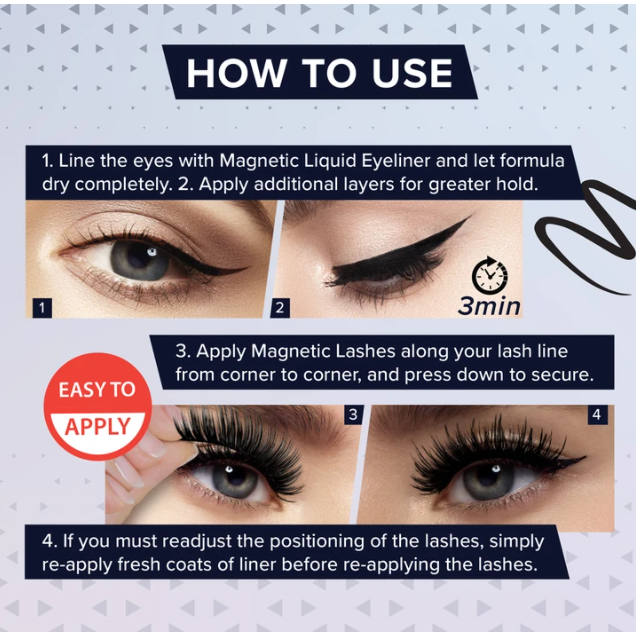 HOW TO USE

1. Line the eyes with Magnetic Liquid Eyeliner and let formula dry completely. 2. Apply additional layers for greater hold.

1

2

3min

3. Apply Magnetic Lashes along your lash line from corner to corner, and press down to secure.

EASY TO APPLY

3

4

4. If you must readjust the positioning of the lashes, simply re-apply fresh coats of liner before re-applying the lashes.